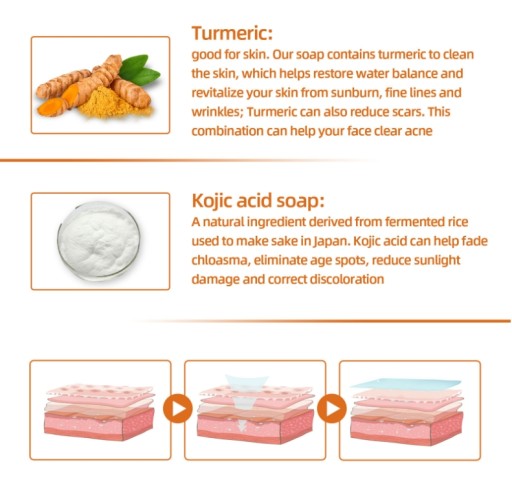 Turmeric:
good for skin. Our soap contains turmeric to clean the skin, which helps restore water balance and revitalize your skin from sunburn, fine lines and wrinkles; Turmeric can also reduce scars. This combination can help your face clear acne

Kojic acid soap:
A natural ingredient derived from fermented rice used to make sake in Japan. Kojic acid can help fade chloasma, eliminate age spots, reduce sunlight damage and correct discoloration