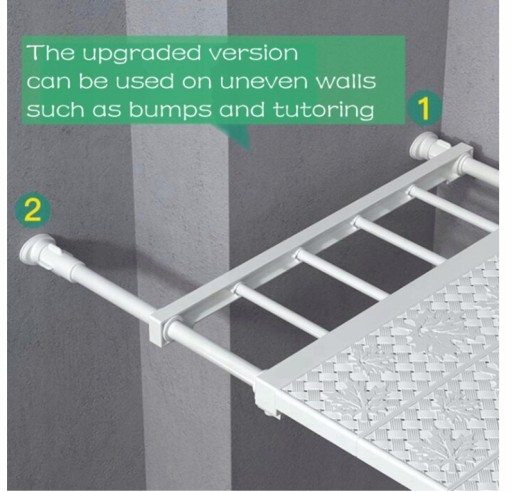 The upgraded version can be used on uneven walls such as bumps and tutoring

1

2