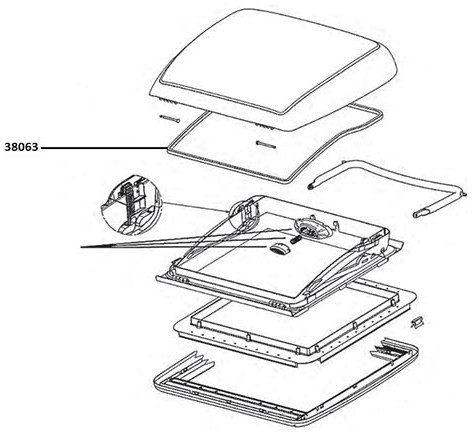 38063