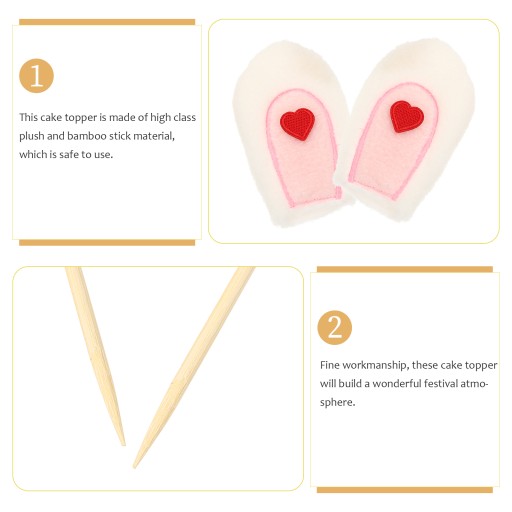 1

This cake topper is made of high class plush and bamboo stick material, which is safe to use.

2

Fine workmanship, these cake topper will build a wonderful festival atmosphere.