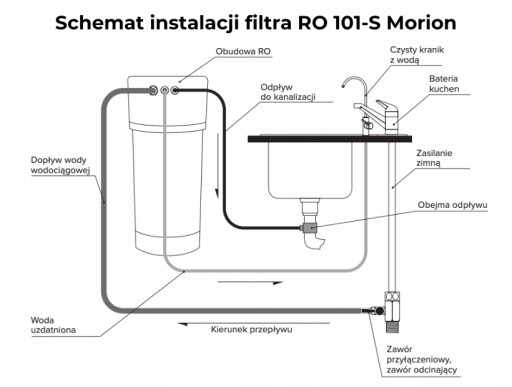 Schemat instalacji filtra RO 101-S Morion

Obudowa RO

Czysty kranik z wodą

Bateria kuchen

Odpływ do kanalizacji

Zasilanie zimną

Dopływ wody wodociągowej

Obejma odpływu

Woda uzdatniona

Kierunek przepływu

Zawór przyłączeniowy, zawór odcinający