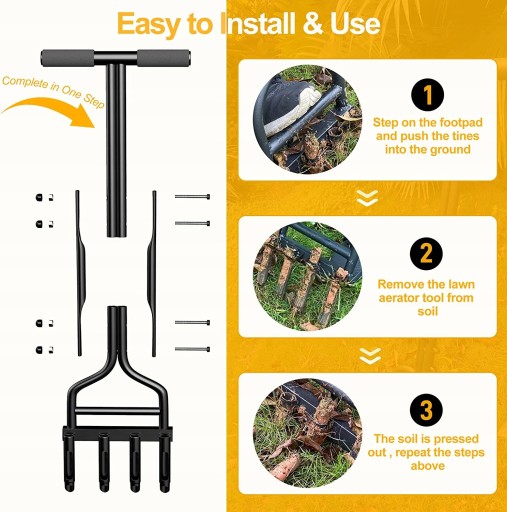 Easy to Install & Use

Complete in One Step

1
Step on the footpad and push the tines into the ground

2
Remove the lawn aerator tool from soil

3
The soil is pressed out , repeat the steps above