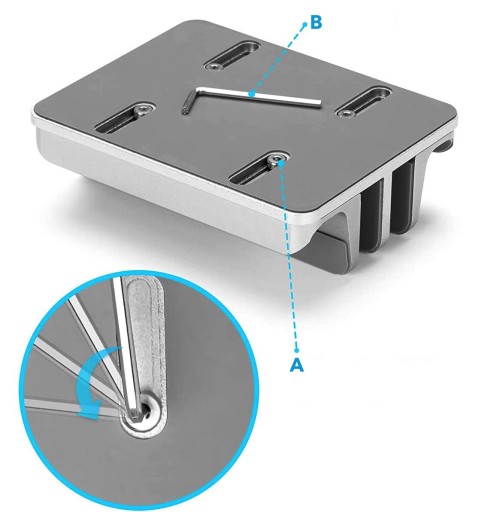 B

A