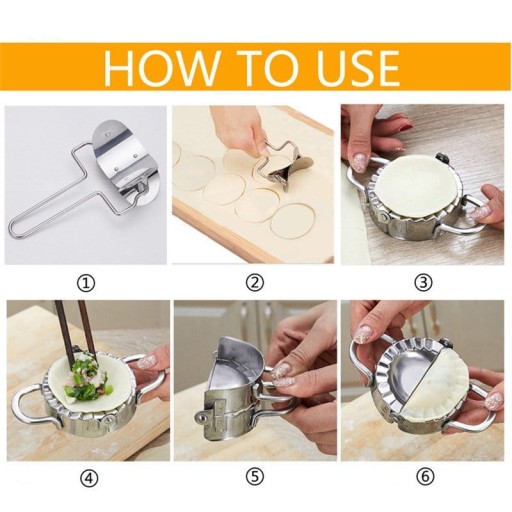 HOW TO USE

①

②

③

④

⑤

⑥