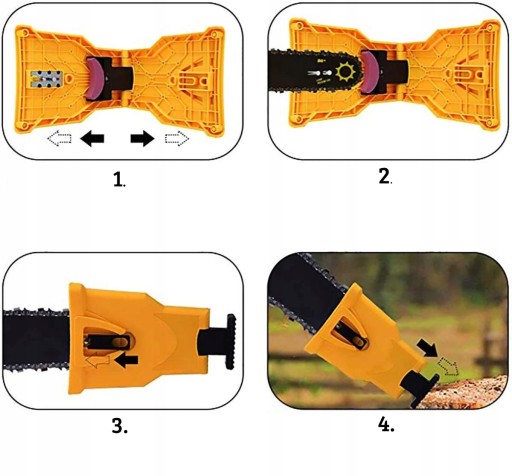 1.

2.

3.

4.