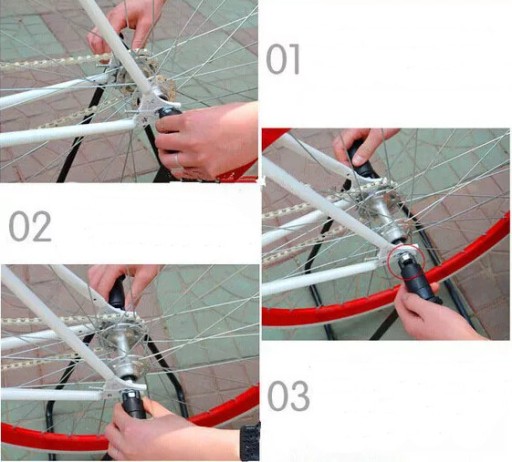 01

02

03