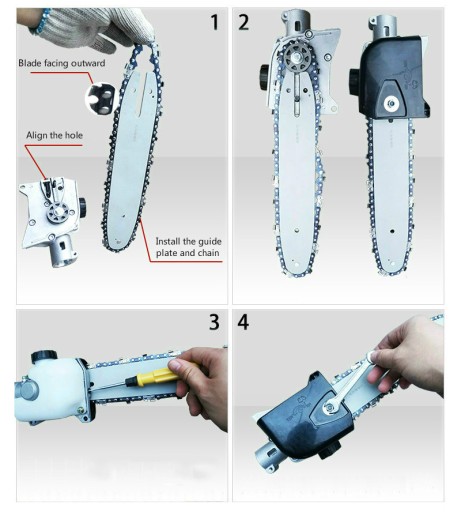 1

Blade facing outward

Align the hole

Install the guide plate and chain

2

3

4