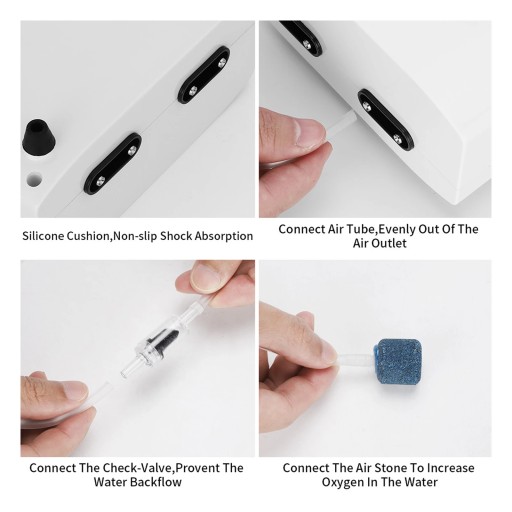 Silicone Cushion,Non-slip Shock Absorption

Connect Air Tube,Evenly Out Of The Air Outlet

Connect The Check-Valve,Provent The Water Backflow

Connect The Air Stone To Increase Oxygen In The Water