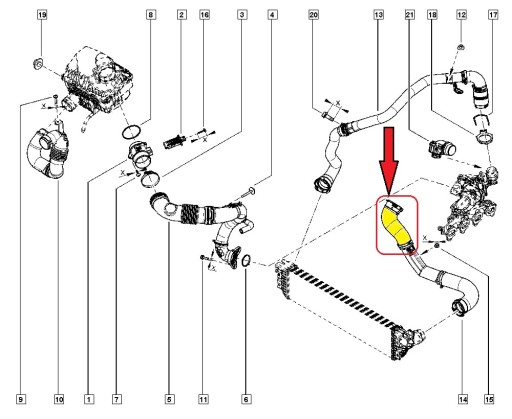 19
8
2
16
3
4
20
13
21
18
12
17
X
X
X
X
X
X
9
10
1
7
5
11
6
14
15