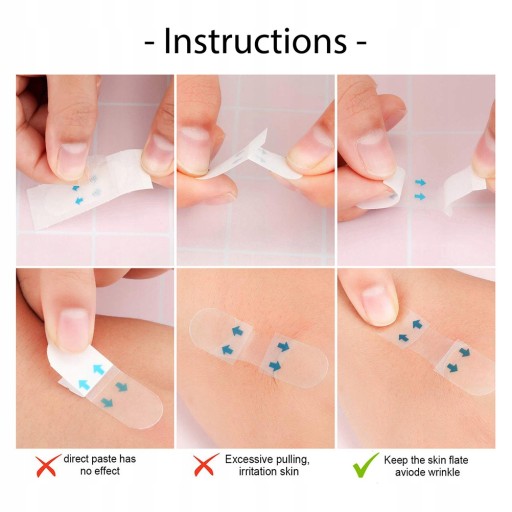 - Instructions -

direct paste has no effect

Excessive pulling, irritation skin

Keep the skin flate aviode wrinkle