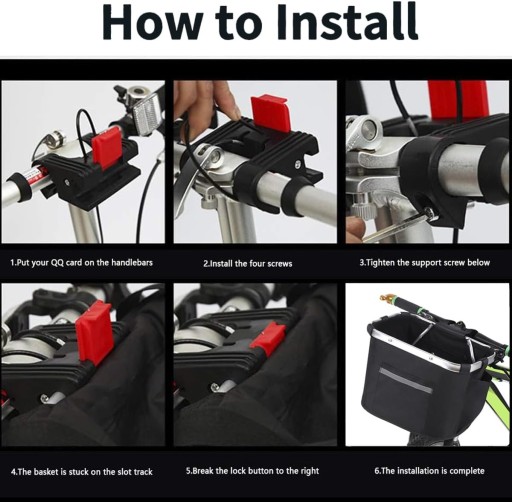 How to Install

1.Put your QQ card on the handlebars

2.Install the four screws

3.Tighten the support screw below

4.The basket is stuck on the slot track

5.Break the lock button to the right

6.The installation is complete