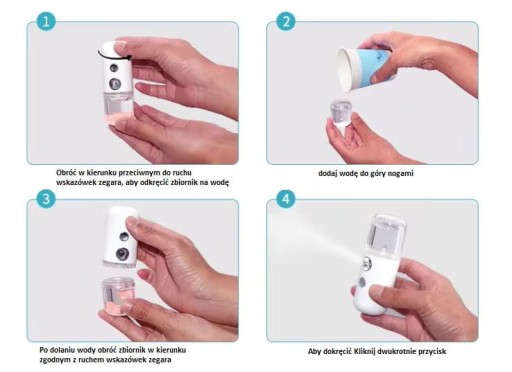 1

Obróć w kierunku przeciwnym do ruchu wskazówek zegara, aby odkręcić zbiornik na wodę

2

dodaj wodę do góry nogami

3

Po dolaniu wody obróć zbiornik w kierunku zgodnym z ruchem wskazówek zegara

4

Aby dokręcić Kliknij dwukrotnie przycisk