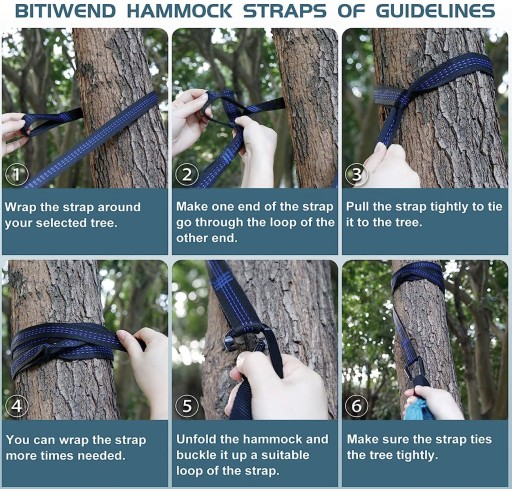 BITIWEND HAMMOCK STRAPS OF GUIDELINES

1

Wrap the strap around your selected tree.

2

Make one end of the strap go through the loop of the other end.

3

Pull the strap tightly to tie it to the tree.

4

You can wrap the strap more times needed.

5

Unfold the hammock and buckle it up a suitable loop of the strap.

6

Make sure the strap ties the tree tightly.