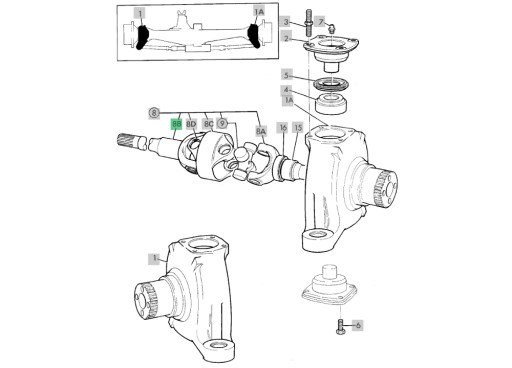 1
1A
3
7
2
5
4
1A
8
8B
8D
8C
9
8A
16
15
1
6