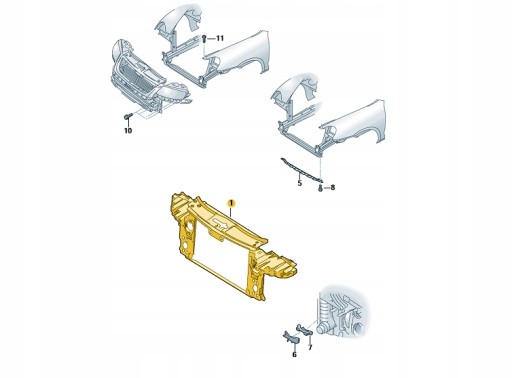 11
10
5
8
1
6
7