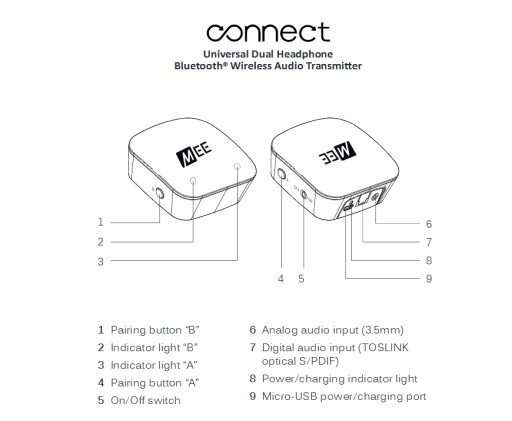 connect
Universal Dual Headphone
Bluetooth® Wireless Audio Transmitter

MEE
MEE

1
2
3
4
5
6
7
8
9

1 Pairing button "B"
2 Indicator light "B"
3 Indicator light "A"
4 Pairing button "A"
5 On/Off switch

6 Analog audio input (3.5mm)
7 Digital audio input (TOSLINK optical S/PDIF)
8 Power/charging indicator light
9 Micro-USB power/charging port