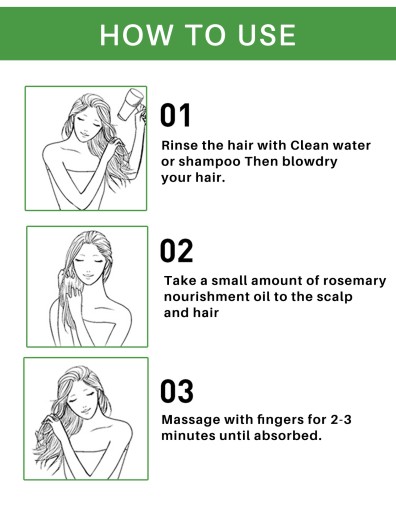 HOW TO USE

01

Rinse the hair with Clean water or shampoo Then blowdry your hair.

02

Take a small amount of rosemary nourishment oil to the scalp and hair

03

Massage with fingers for 2-3 minutes until absorbed.