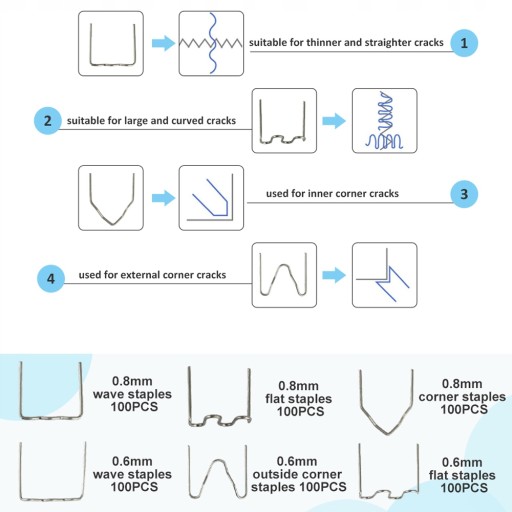 suitable for thinner and straighter cracks 1

2 suitable for large and curved cracks

used for inner corner cracks 3

4 used for external corner cracks

0.8mm wave staples 100PCS

0.8mm flat staples 100PCS

0.8mm corner staples 100PCS

0.6mm wave staples 100PCS

0.6mm outside corner staples 100PCS

0.6mm flat staples 100PCS