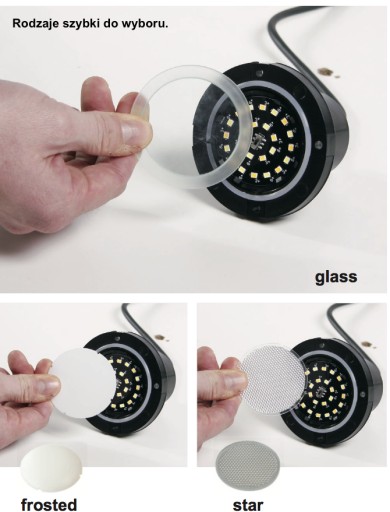 Rodzaje szybki do wyboru.

glass

frosted

star