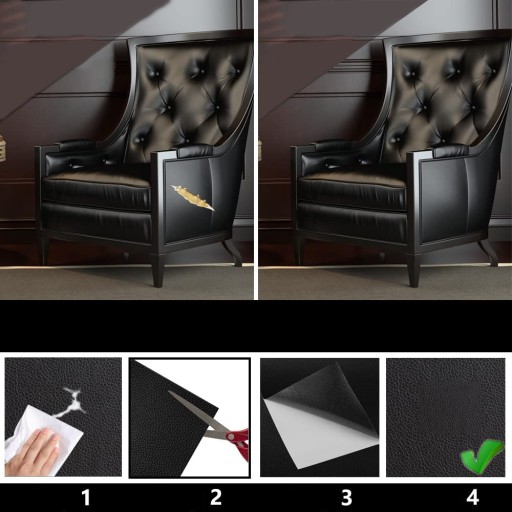 1 2 3 4