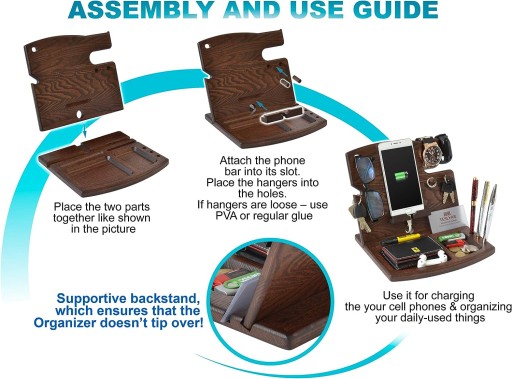 ASSEMBLY AND USE GUIDE

Place the two parts together like shown in the picture

Attach the phone bar into its slot. Place the hangers into the holes. If hangers are loose – use PVA or regular glue

Supportive backstand, which ensures that the Organizer doesn't tip over!

Use it for charging the your cell phones & organizing your daily-used things