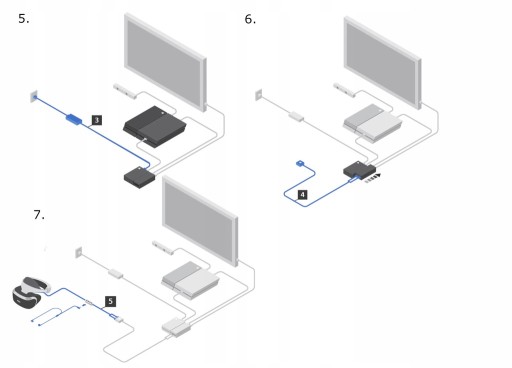 5.

3

6.

4

7.

5