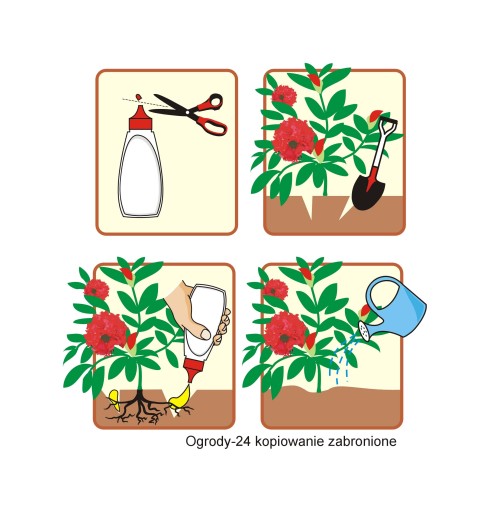 Ogrody-24 kopiowanie zabronione