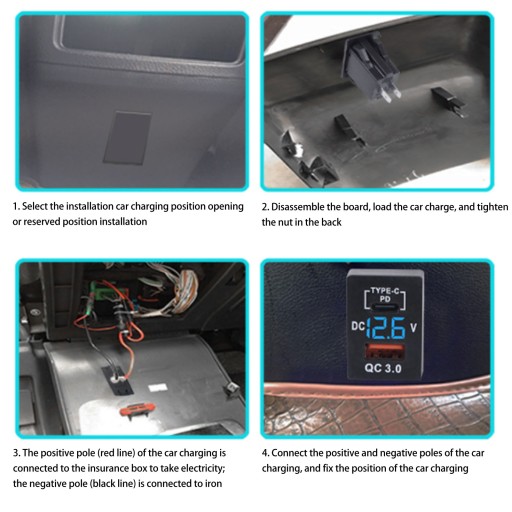 1. Select the installation car charging position opening or reserved position installation

2. Disassemble the board, load the car charge, and tighten the nut in the back

3. The positive pole (red line) of the car charging is connected to the insurance box to take electricity; the negative pole (black line) is connected to iron

TYPE-C
PD
DC 12.6 V
QC 3.0

4. Connect the positive and negative poles of the car charging, and fix the position of the car charging