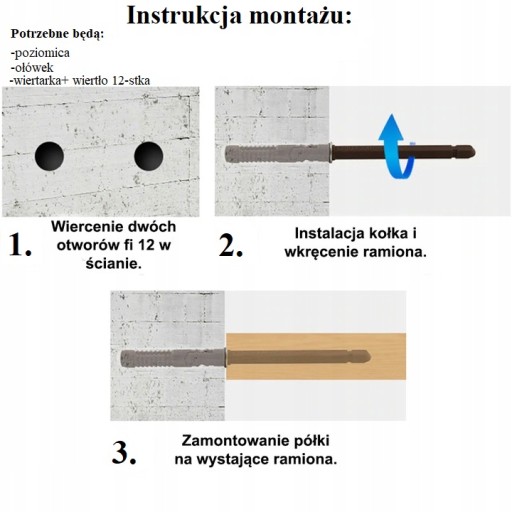 Instrukcja montażu:

Potrzebne będą:

-poziomica
-ołówek
-wiertarka+ wiertło 12-stka

1. Wiercenie dwóch otworów fi 12 w ścianie.

2. Instalacja kołka i wkręcenie ramiona.

3. Zamontowanie półki na wystające ramiona.