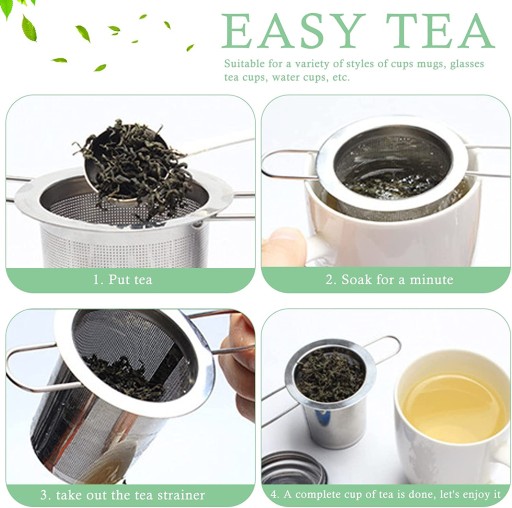 EASY TEA

Suitable for a variety of styles of cups mugs, glasses tea cups, water cups, etc.

1. Put tea

2. Soak for a minute

3. take out the tea strainer

4. A complete cup of tea is done, let's enjoy it