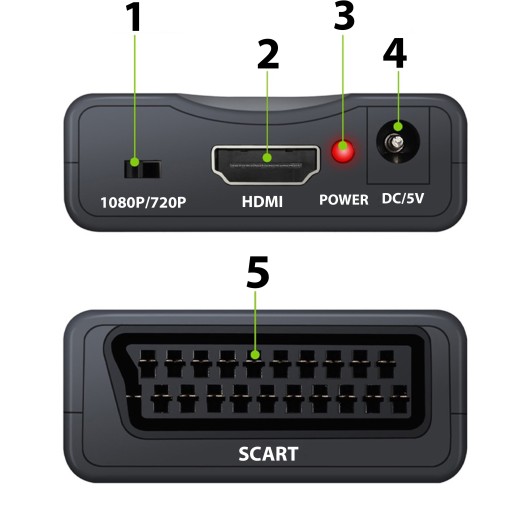 1
2
3
4

1080P/720P
HDMI
POWER
DC/5V

5

SCART