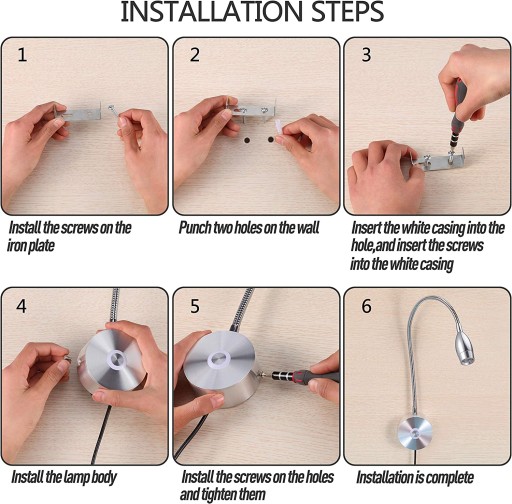 INSTALLATION STEPS

1

Install the screws on the iron plate

2

Punch two holes on the wall

3

Insert the white casing into the hole,and insert the screws into the white casing

4

Install the lamp body

5

Install the screws on the holes and tighten them

6

Installation is complete