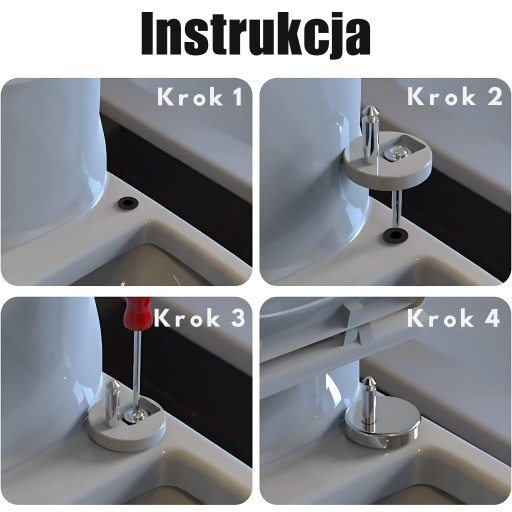 Instrukcja

Krok 1

Krok 2

Krok 3

Krok 4