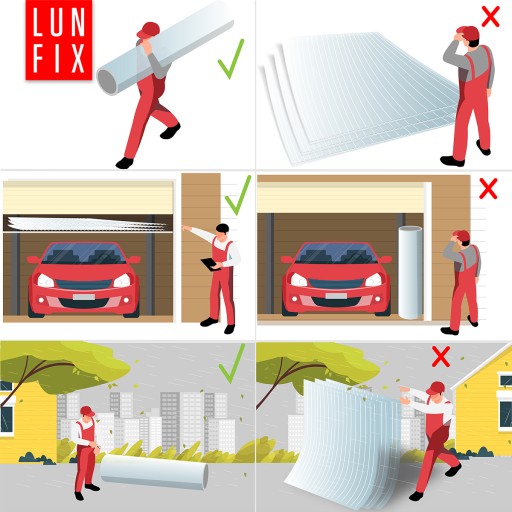 LUN
FIX