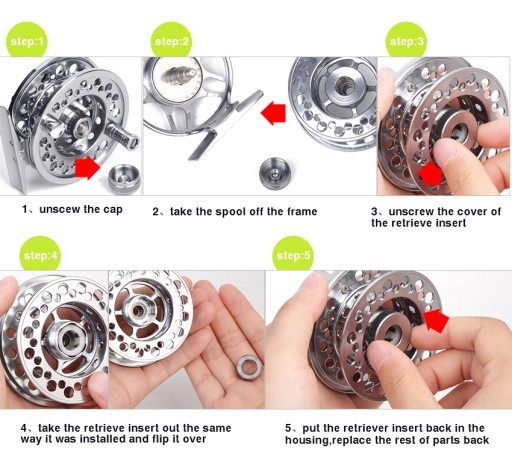 step:1

step:2

step:3

1、unscew the cap

2、take the spool off the frame

3、unscrew the cover of the retrieve insert

step:4

step:5

4、take the retrieve insert out the same way it was installed and flip it over

5、put the retriever insert back in the housing,replace the rest of parts back