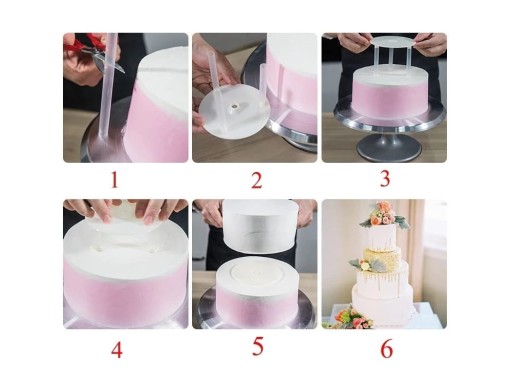 1

2

3

4

5

6