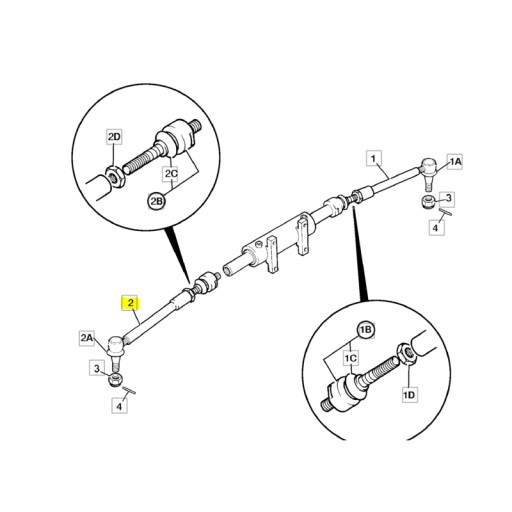 2D
2C
2B
1
1A
3
4
2
2A
3
4
1B
1C
1D