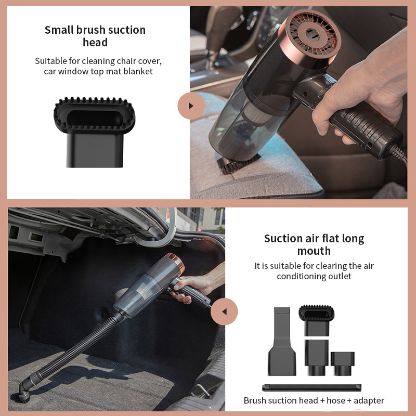 Small brush suction head

Suitable for cleaning chair cover, car window top mat blanket

Suction air flat long mouth

It is suitable for clearing the air conditioning outlet

Brush suction head + hose + adapter