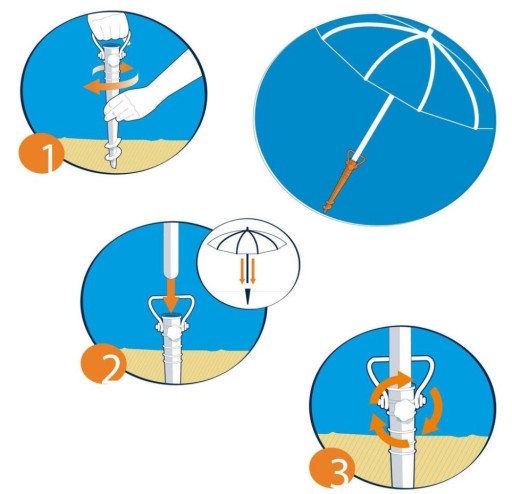 1

2

3