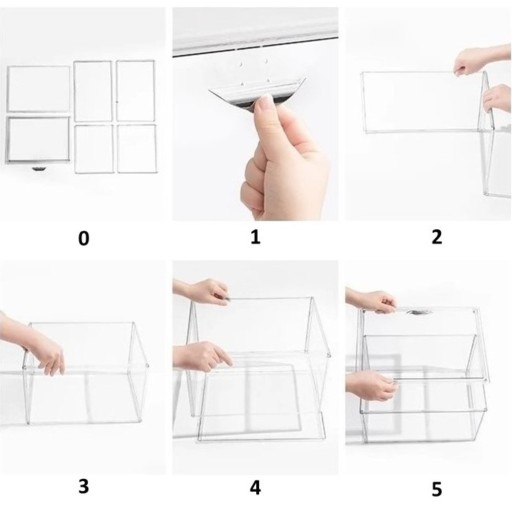 0

1

2

3

4

5