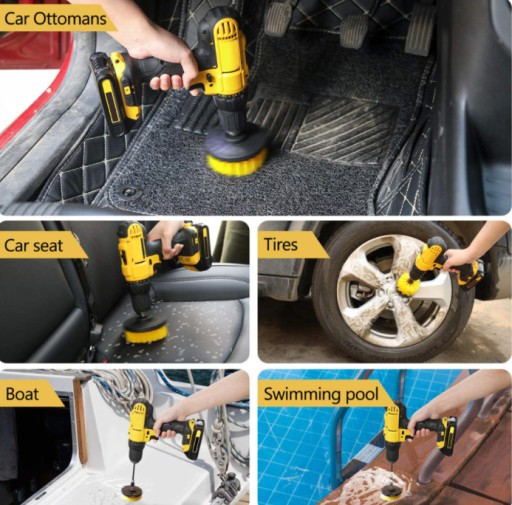 Car Ottomans

Car seat

Tires

Boat

Swimming pool