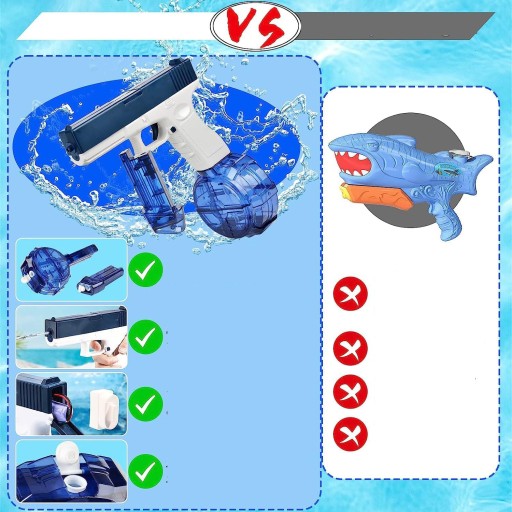 VS