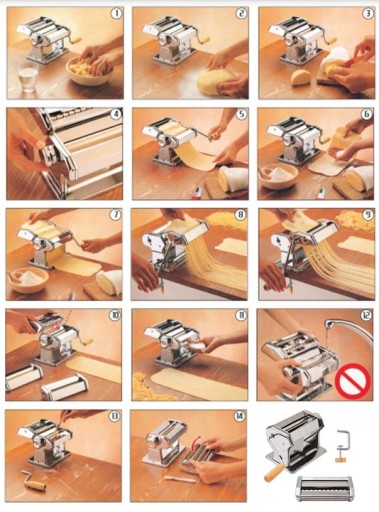 1

2

3

4

5

6

7

8

9

10

11

12

13

14