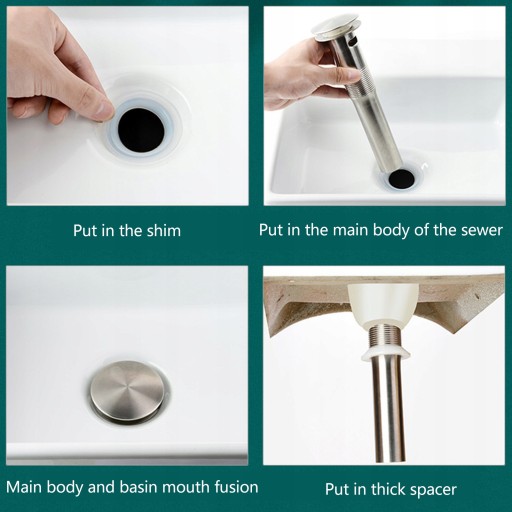 Put in the shim

Put in the main body of the sewer

Main body and basin mouth fusion

Put in thick spacer