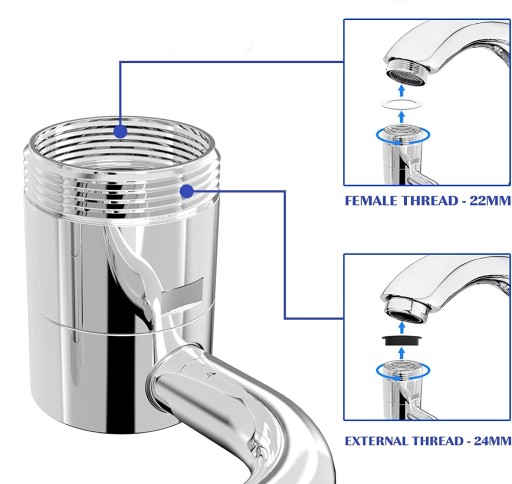 FEMALE THREAD - 22MM

EXTERNAL THREAD - 24MM