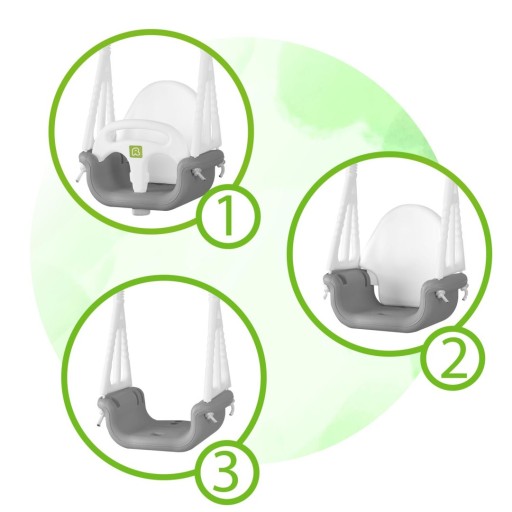 1

2

3