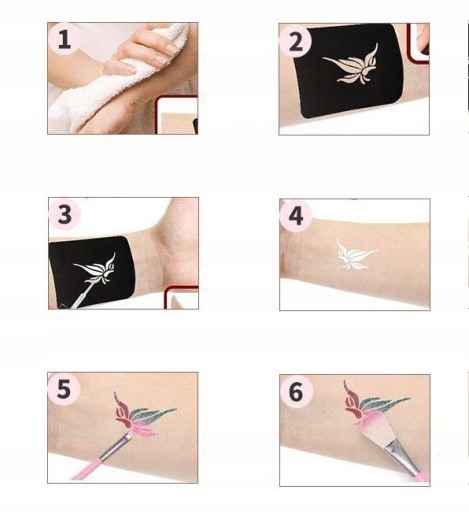 1

2

3

4

5

6