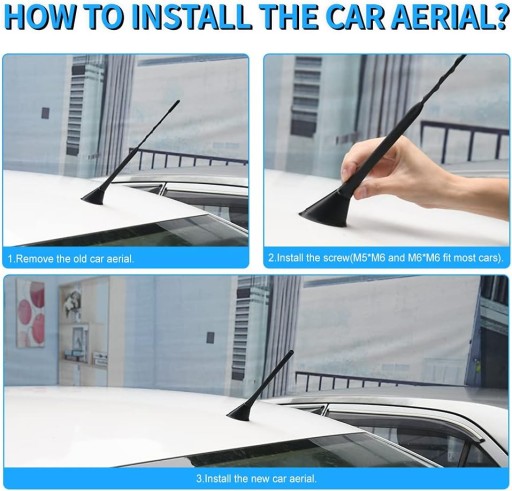 HOW TO INSTALL THE CAR AERIAL?

1.Remove the old car aerial.

2.Install the screw(M5*M6 and M6*M6 fit most cars).

3.Install the new car aerial.