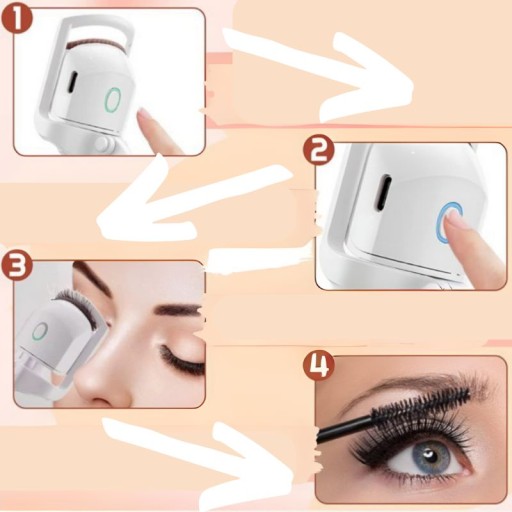 1

2

3

4