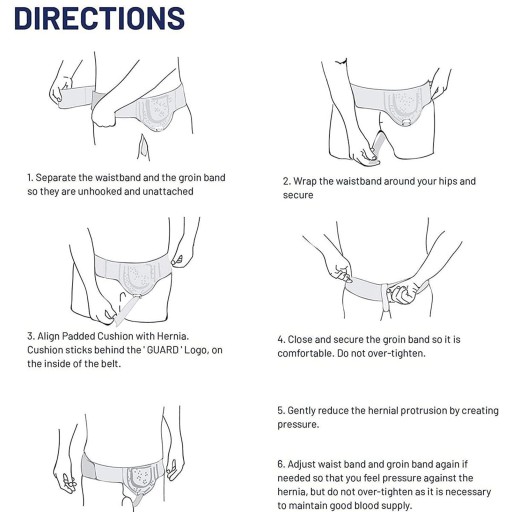 DIRECTIONS

1. Separate the waistband and the groin band so they are unhooked and unattached

2. Wrap the waistband around your hips and secure

3. Align Padded Cushion with Hernia. Cushion sticks behind the ' GUARD ' Logo, on the inside of the belt.

4. Close and secure the groin band so it is comfortable. Do not over-tighten.

5. Gently reduce the hernial protrusion by creating pressure.

6. Adjust waist band and groin band again if needed so that you feel pressure against the hernia, but do not over-tighten as it is necessary to maintain good blood supply.